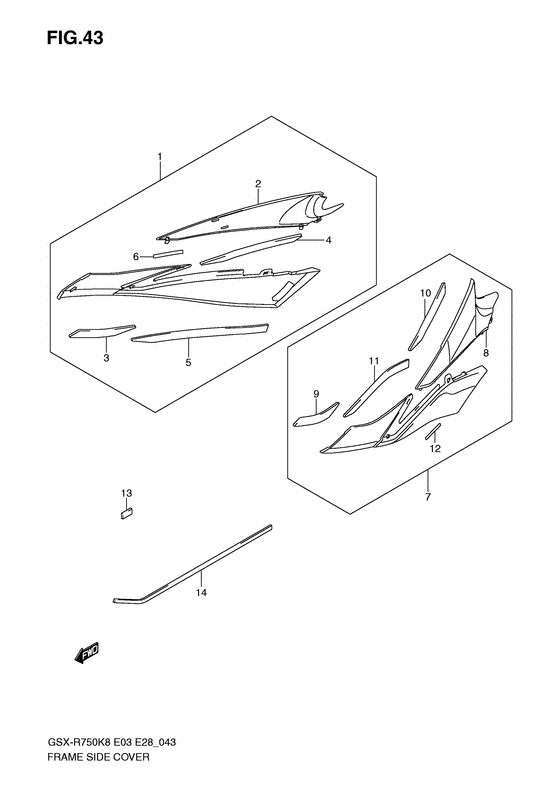 FIG.43

1
2
4
6
3
5
10
8
11
9
12
7
13
14
FWD

GSX-R750K8 E03 E28_043
FRAME SIDE COVER