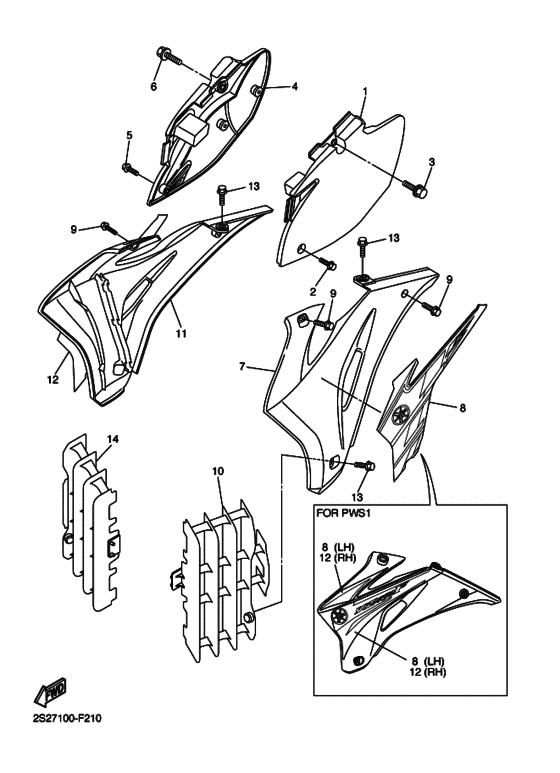 6
4
1
5
3
13
9
13
2
9
9
11
12
7
8
14
10
13
FOR PWS1
8 (LH)
12 (RH)
8 (LH)
12 (RH)
FWD
2S27100-F210