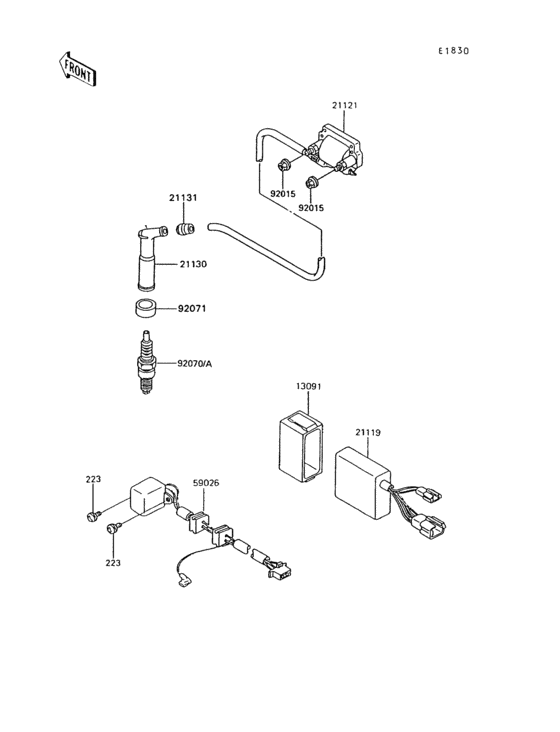 E1830

FRONT

21121

92015

92015

21131

21130

92071

92070/A

13091

21119

223

59026

223