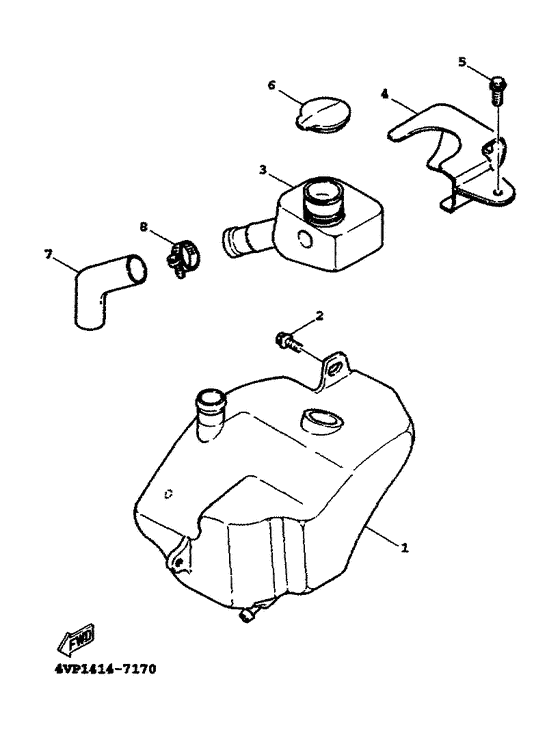 5
6
4
3
8
7
2
1
FWD
4VP1414-7170