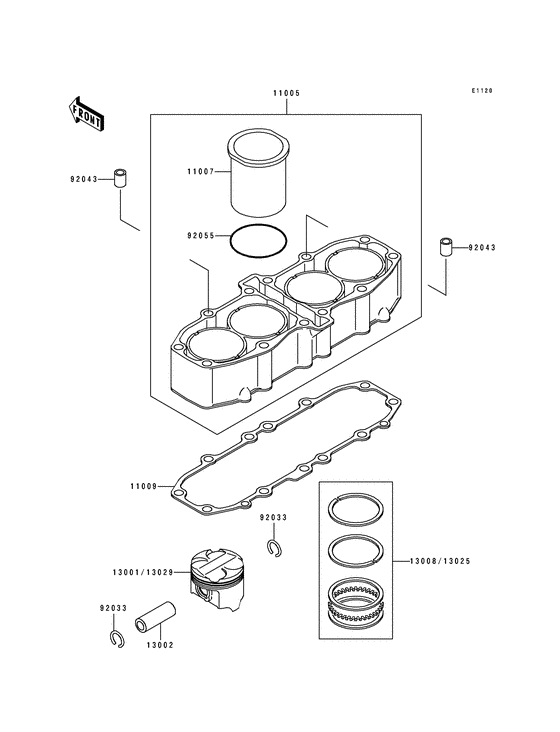 E1120

FRONT

11005

11007

92043

92055

92043

11009

92033

13001/13029

13008/13025

92033

13002