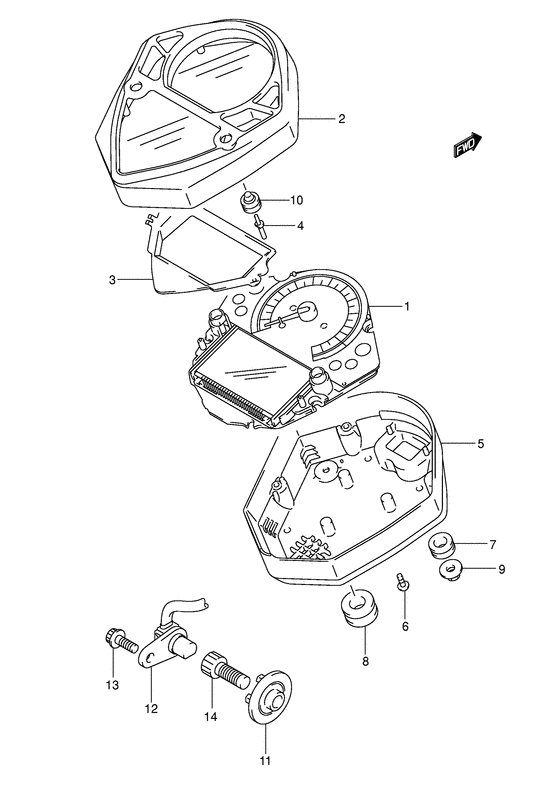 2
FWD
10
4
3
1
5
7
9
6
8
13
12
14
11