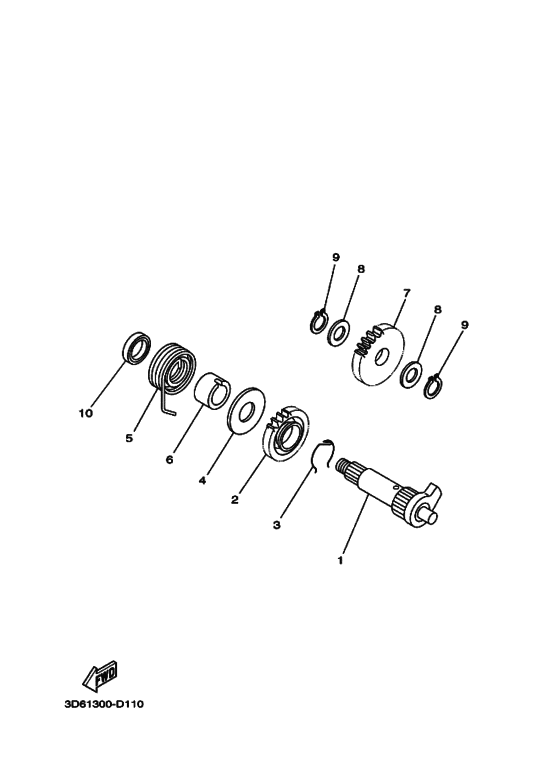 9
8
7
8
9
10
5
6
4
2
3
1
FWD
3D61300-D110