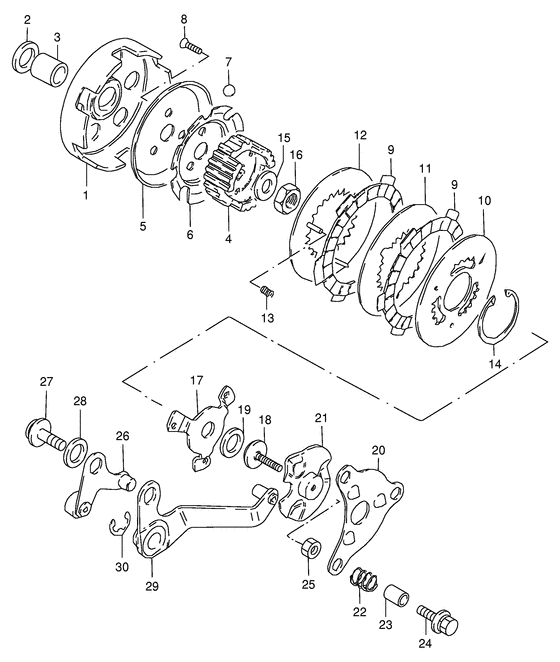 2
3
8
7
1
5
6
4
15
16
12
9
11
9
10
13
14
27
28
26
17
19
18
21
20
30
29
25
22
23
24