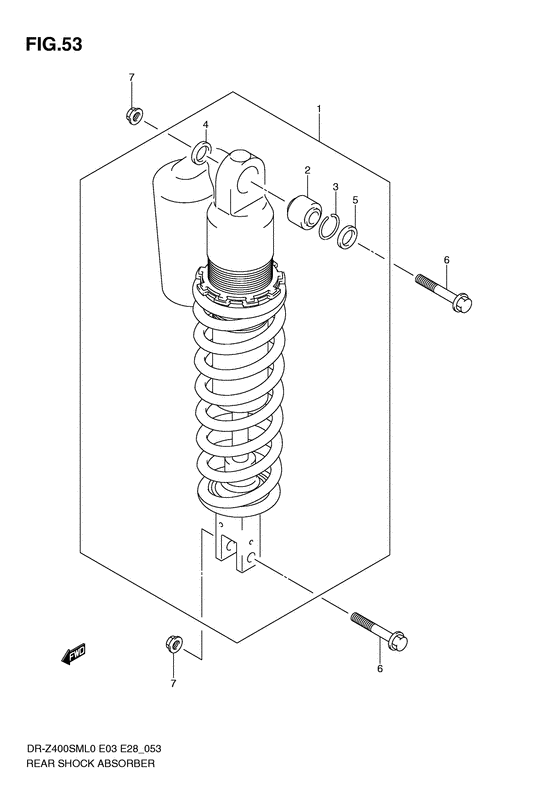 FIG.53

7
4
1
2
3
5
6
FWD
7
6

DR-Z400SML0 E03 E28_053
REAR SHOCK ABSORBER