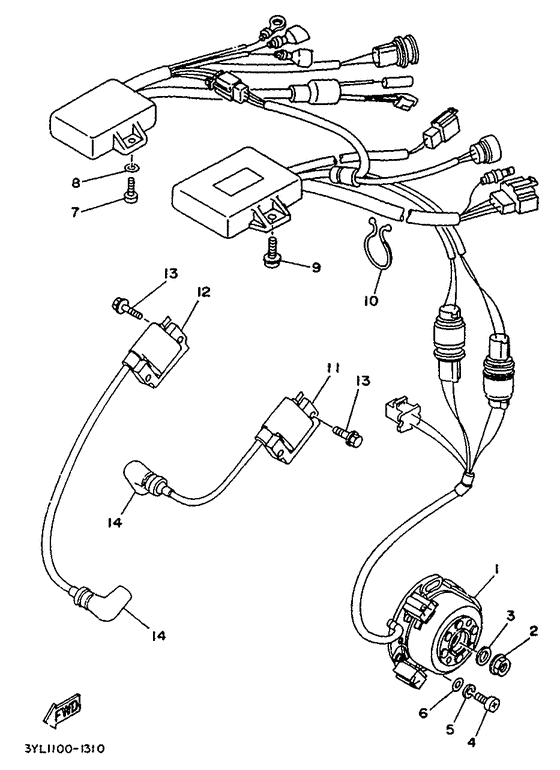 8
7
9
10
13
12
11
13
14
14
1
3
2
6
5
4
FWD
3YL1100-1310