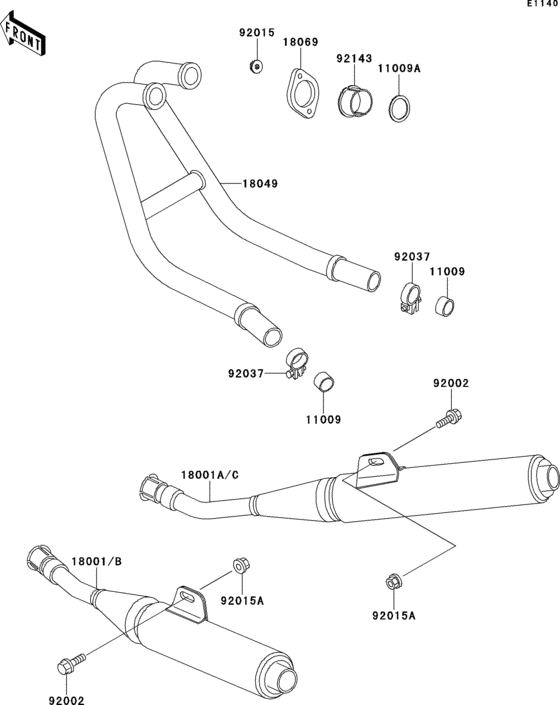 E1140

FRONT

92015
18069
92143
11009A
18049
92037
11009
92037
11009
92002
18001A/C
18001/B
92015A
92015A
92002