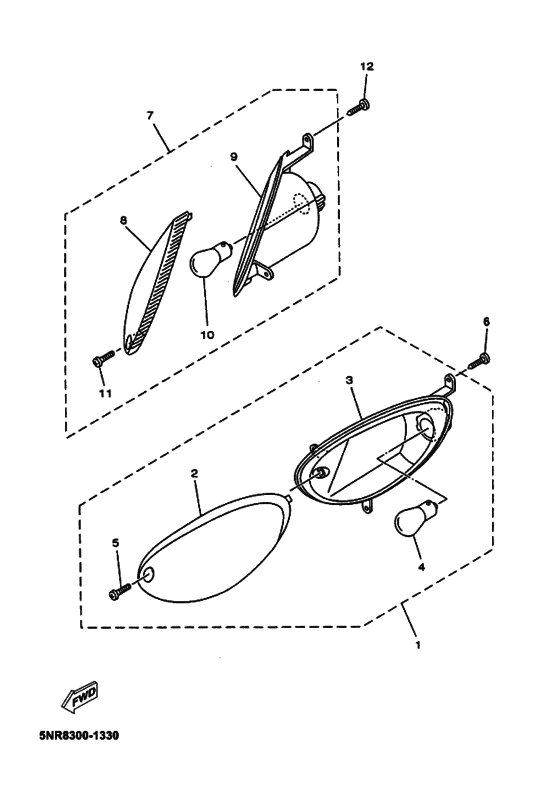 12

7

9

8

10

11

6

3

2

5

4

1

FWD

5NR8300-1330