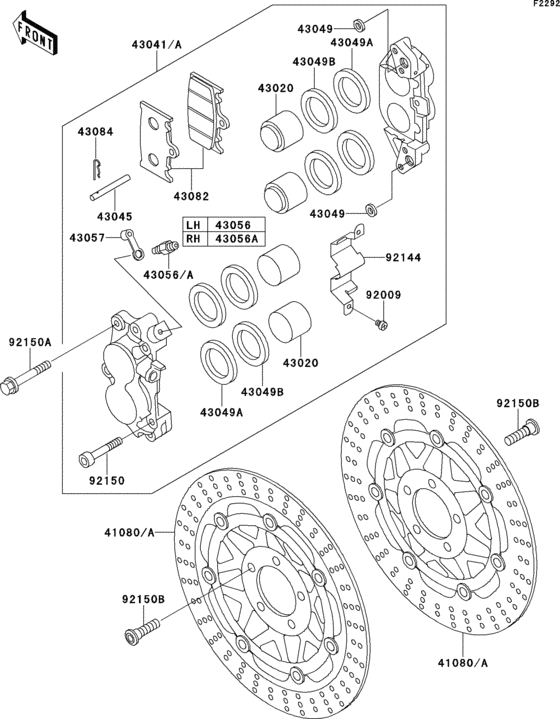 F2292

FRONT

43041/A

43049

43049A

43049B

43020

43084

43082

43045

43049

| LH | 43056 |
|---|---|
| RH | 43056A |

43057

43056/A

92144

92009

92150A

43020

43049B

43049A

92150B

92150

41080/A

92150B

41080/A