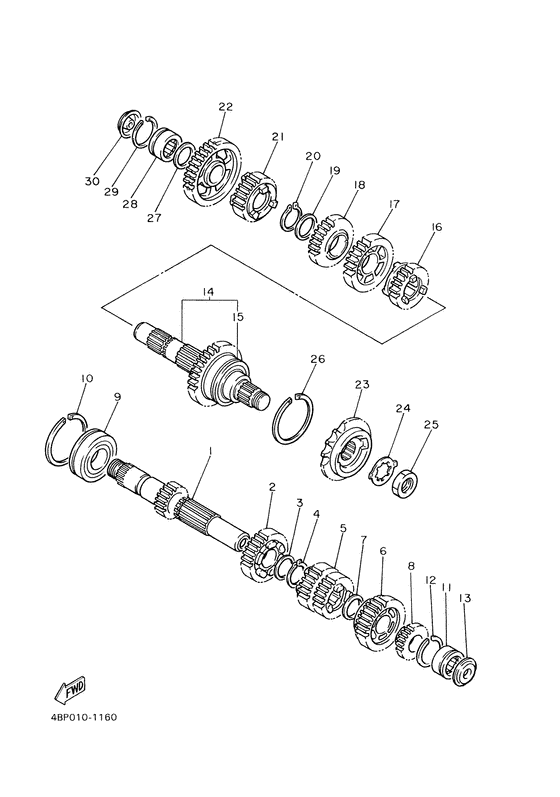 22
21
20
19
18
17
16
30
29
28
27
14
15
26
23
24
25
10
9
1
2
3
4
5
7
6
8
12
11
13
FWD
4BP010-1160