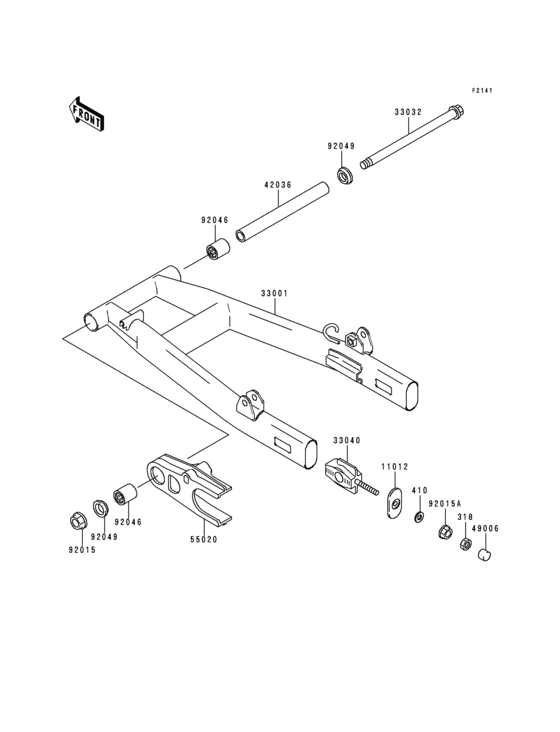 F2141

FRONT

33032

92049

42036

92046

33001

33040

11012

410

92015A

318

49006

92015

92049

92046

55020