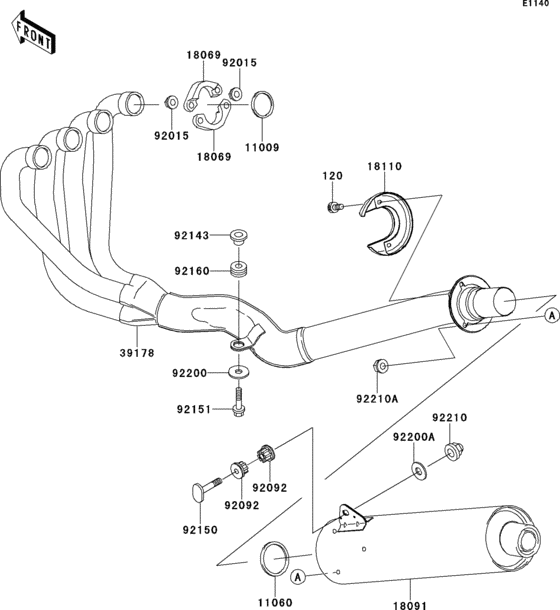 E1140

FRONT

18069
92015
92015
18069
11009
120
18110
92143
92160
39178
92200
92151
A
92210A
92210
92200A
92092
92092
92150
11060
A
18091