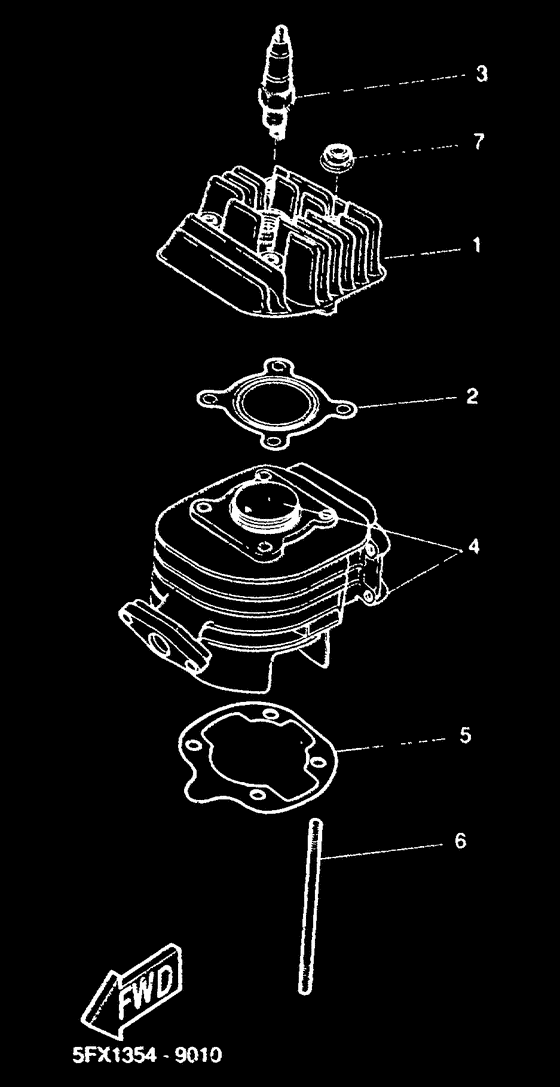 3
7
1
2
4
5
6
FWD
5FX1354 - 9010