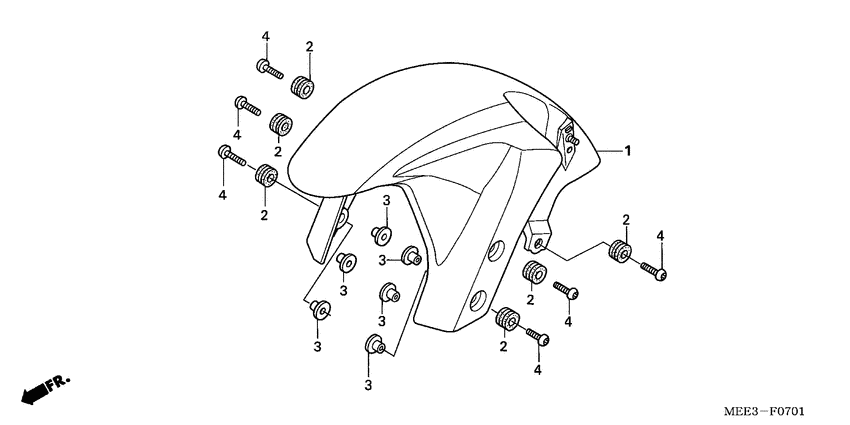 4
2
4
2
4
2
1
3
3
3
3
3
3
2
4
2
4
2
4
FR.
MEE3—F0701