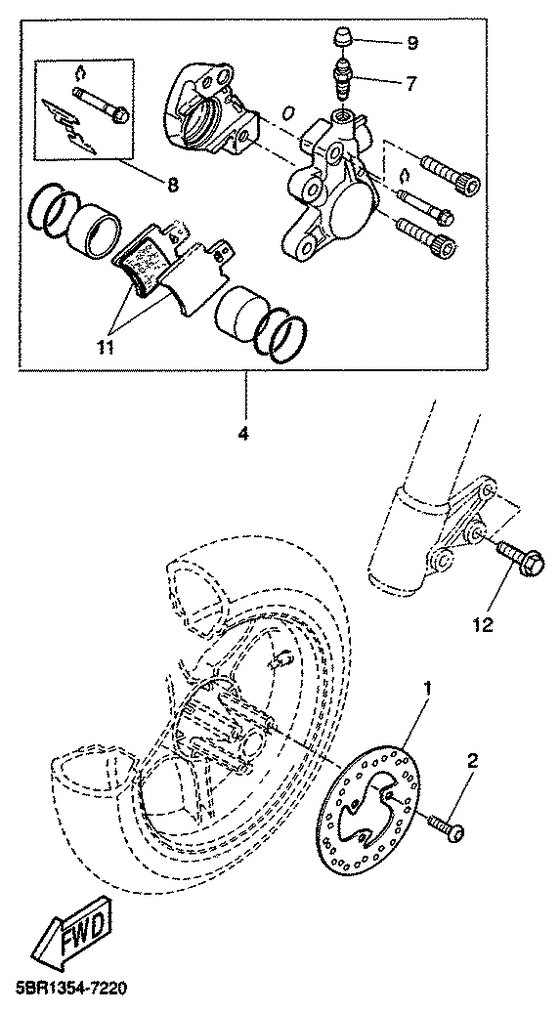 9
7
8
11
4
12
1
2
FWD
5BR1354-7220