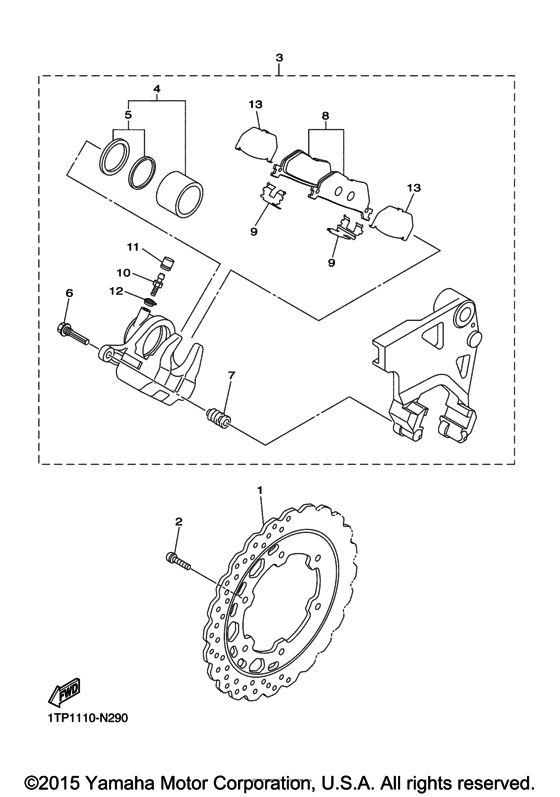 3
4
5
13
8
13
9
9
11
10
12
6
7
1
2
FWD
1TP1110-N290
©2015 Yamaha Motor Corporation, U.S.A. All rights reserved.