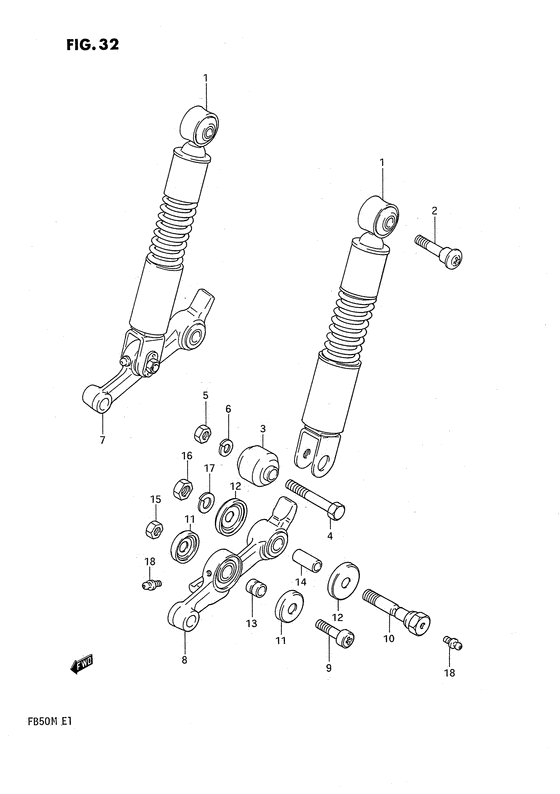 FIG. 32

1
1
2
7
5
6
3
16
17
12
15
11
4
18
14
12
13
11
10
8
9
18
FWD

FB50M E1