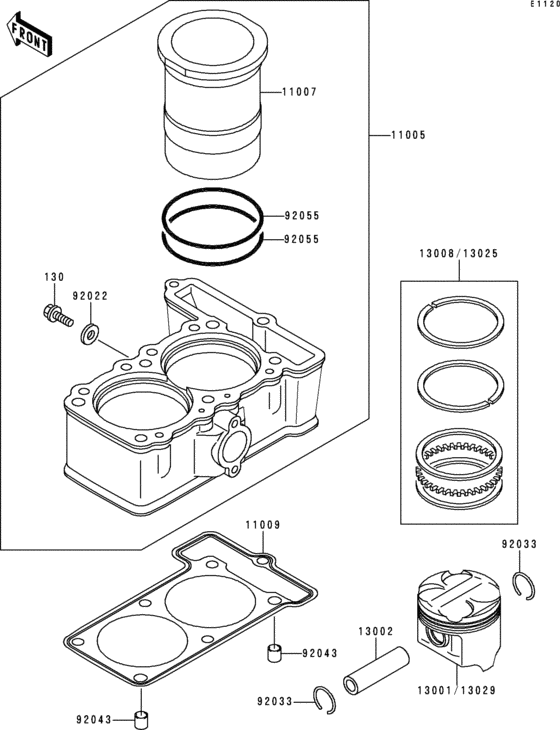 E1120

FRONT

11007

11005

92055

92055

13008/13025

130

92022

11009

92033

92043

13002

92033

13001/13029

92043