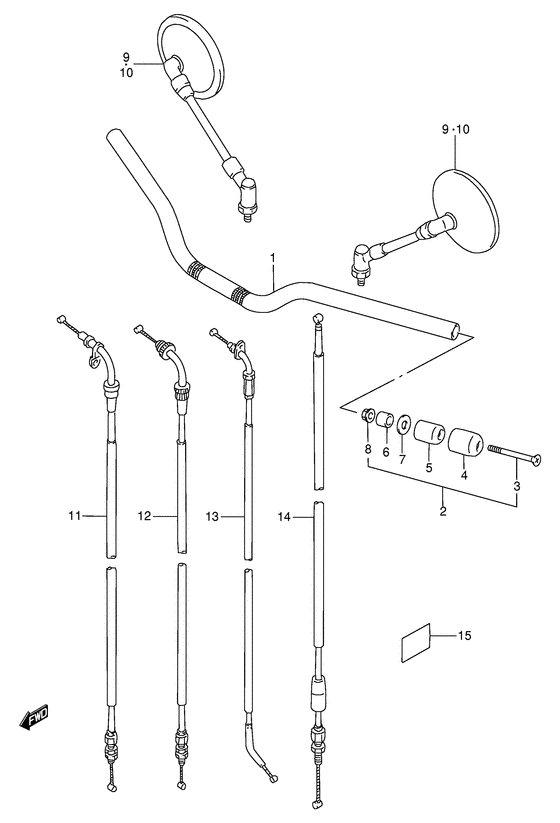 9
10

9·10

1

8
6
7
5
4
3

2

11
12
13
14

15

FWD