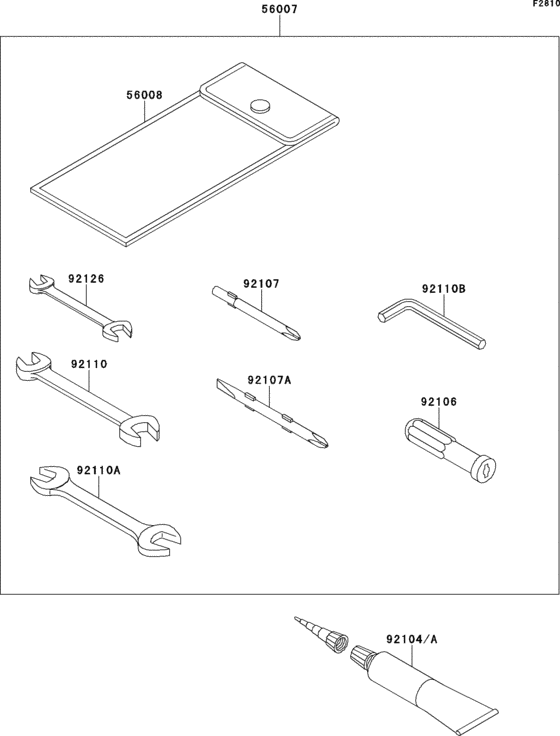 F2810

56007

56008

92126

92107

92110B

92110

92107A

92106

92110A

92104/A