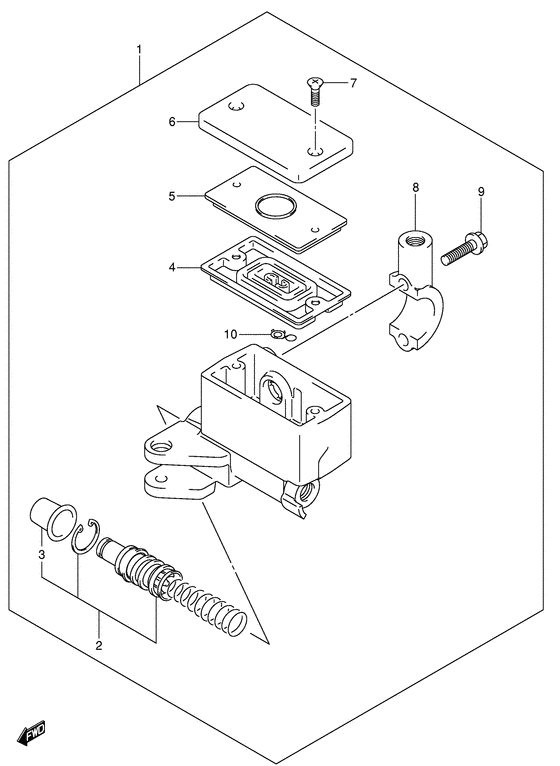 1
7
6
5
8
9
4
10
3
2
FWD