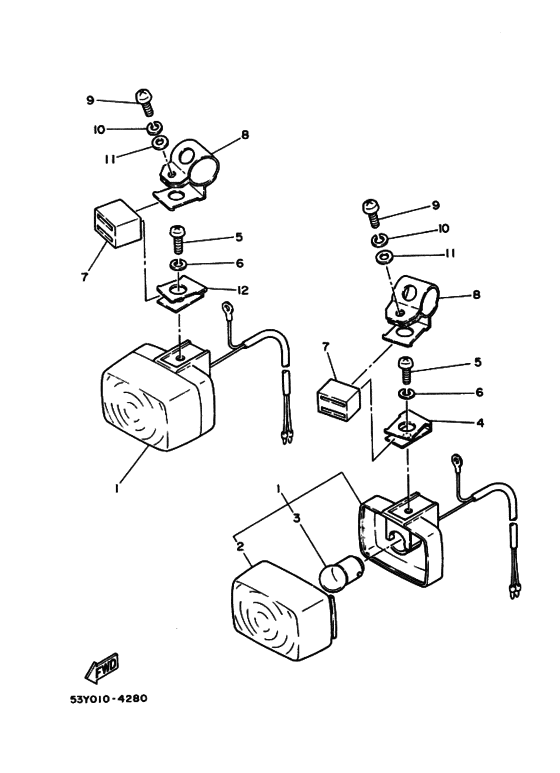 9
10
11
8
7
5
6
12
1
9
10
11
8
7
5
6
4
1
3
2
FWD
53Y010-4280