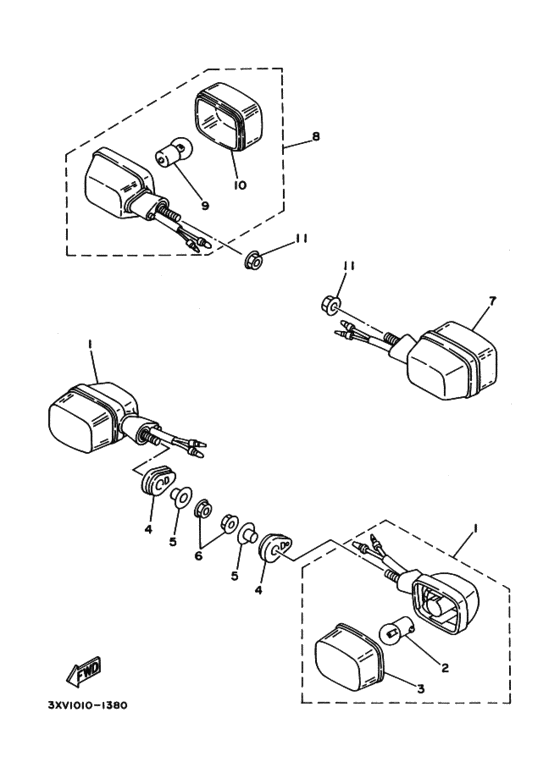 8
10
9
11
11
7
1
4
5
6
5
4
1
2
3
FWD
3XV1010-1380