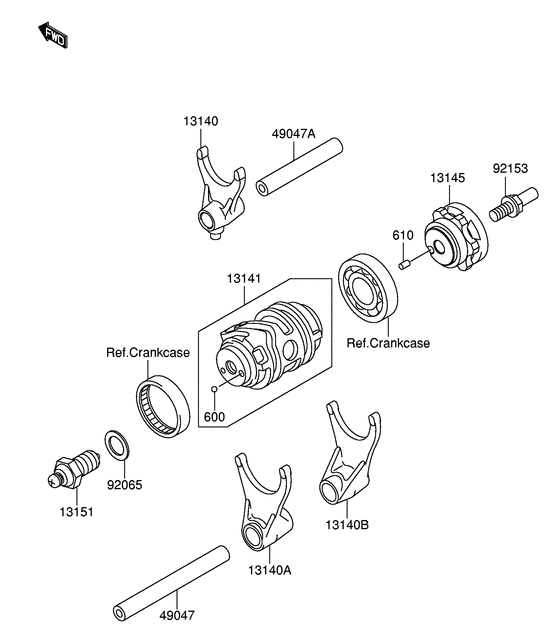 FWD

13140

49047A

13145

92153

610

13141

Ref.Crankcase

Ref.Crankcase

600

92065

13151

13140B

13140A

49047