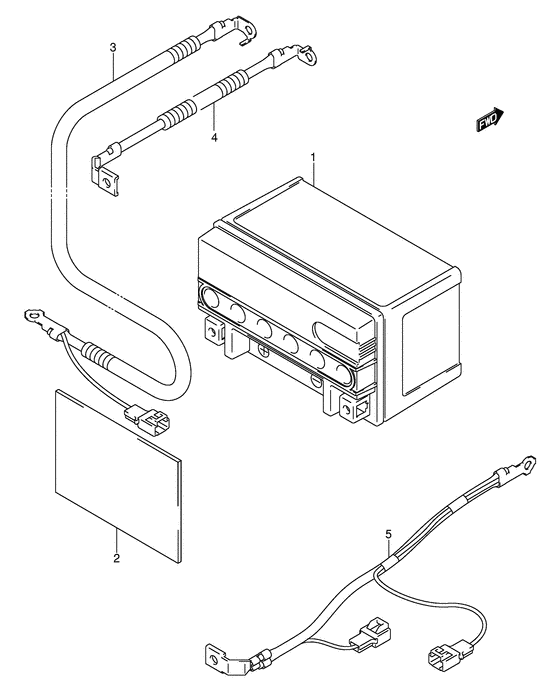 3

4

FWD

1

2

5