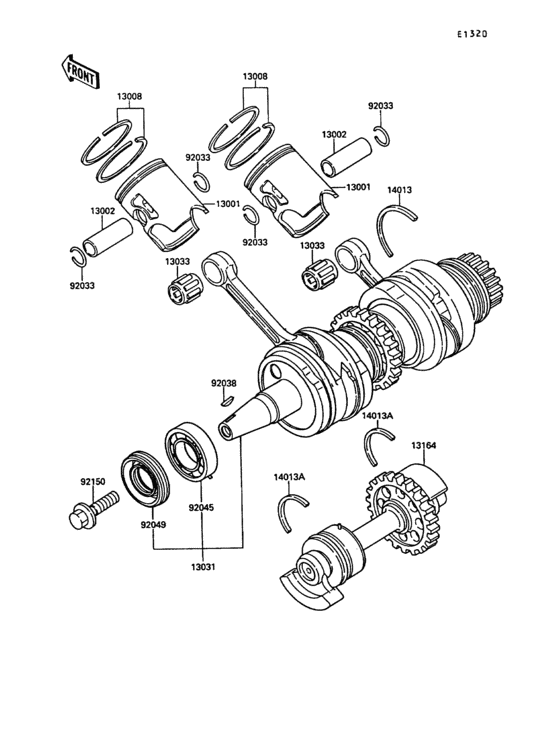 E1320

FRONT

13008
13008
92033
13002
92033
13001
13001
14013
13002
92033
92033
13033
13033
92038
14013A
13164
14013A
92150
92045
92049
13031