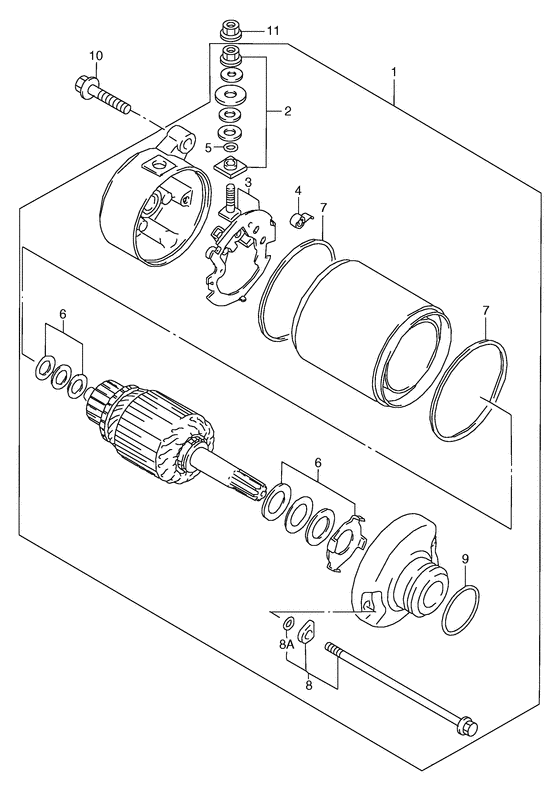 11
10
1
2
5
3
4
7
6
7
6
9
8A
8