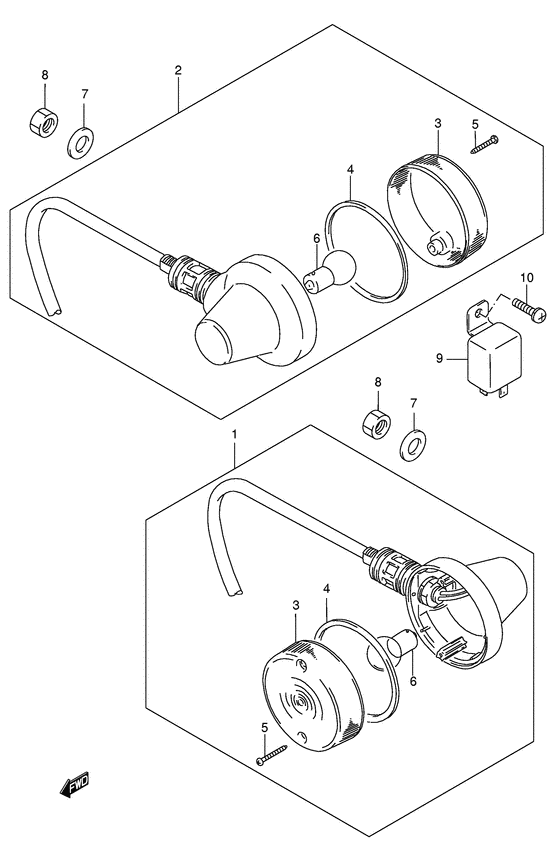 8
7
2
3
5
4
6
10
9
8
7
1
3
4
6
5
FWD