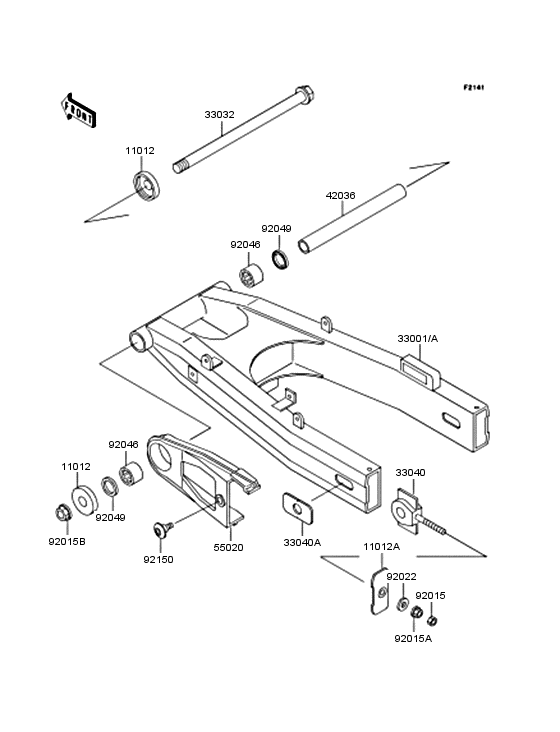 F2141

FRONT

33032

11012

42036

92049

92046

33001/A

92046

11012

92049

92015B

92150

55020

33040A

33040

11012A

92022

92015

92015A