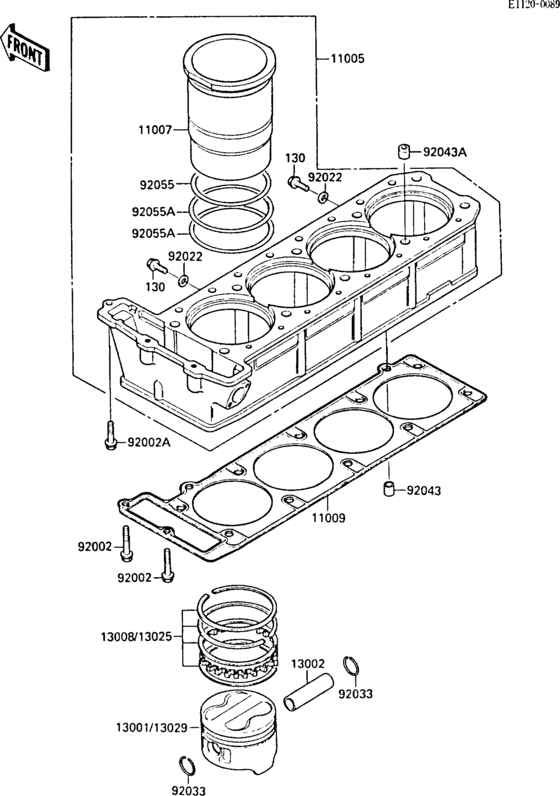 E1120-0089

FRONT

11005

11007

92043A

130

92022

92055

92055A

92055A

92022

130

92002A

92043

11009

92002

92002

13008/13025

13002

92033

13001/13029

92033