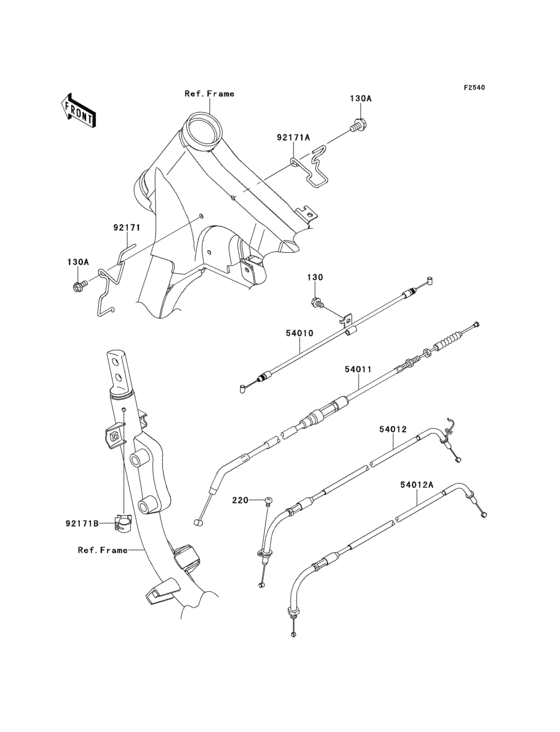 F2540

FRONT

Ref.Frame

130A

92171A

92171

130A

130

54010

54011

54012

54012A

220

92171B

Ref.Frame