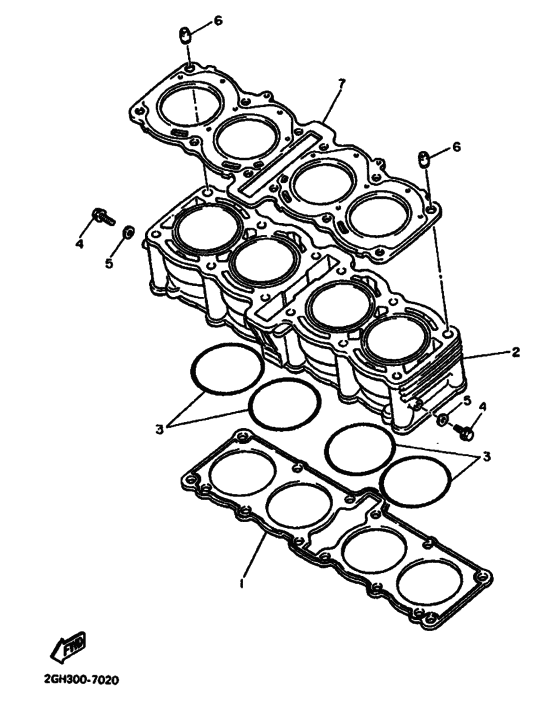 6
7
6
4
5
2
5
4
3
3
1
FWD
2GH300-7020