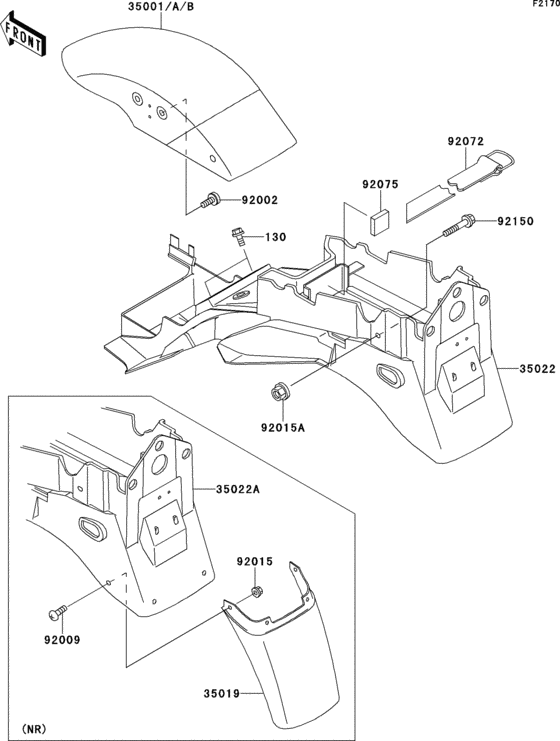 F2170

FRONT

35001/A/B

92072

92075

92002

92150

130

35022

92015A

35022A

92015

92009

35019

(NR)