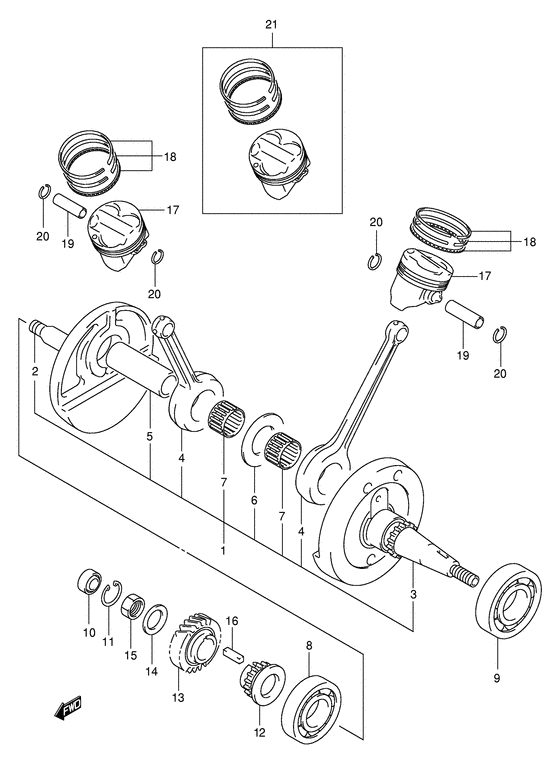 21
18
17
20
19
20
20
18
17
19
20
2
5
4
7
6
7
4
1
3
9
10
11
15
14
16
13
8
12
FWD