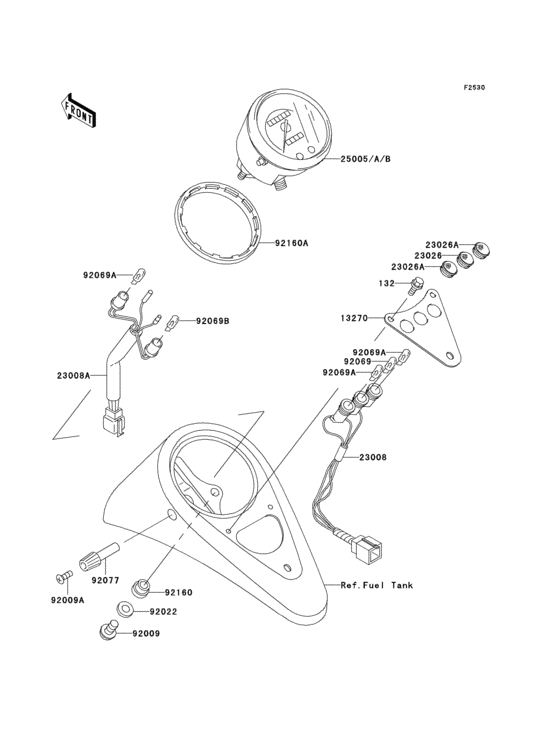 F2530

FRONT

25005/A/B

92160A

23026A
23026
23026A

132

13270

92069A

92069B

23008A

92069A
92069
92069A

23008

92077

92009A

92160

92022

92009

Ref.Fuel Tank