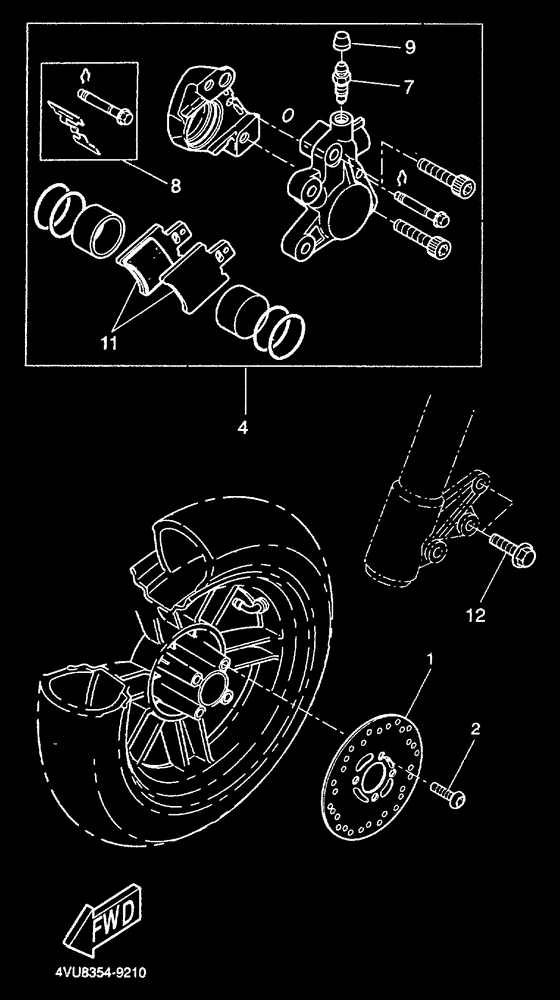 9
7
8
11
4
12
1
2
FWD
4VU8354-9210