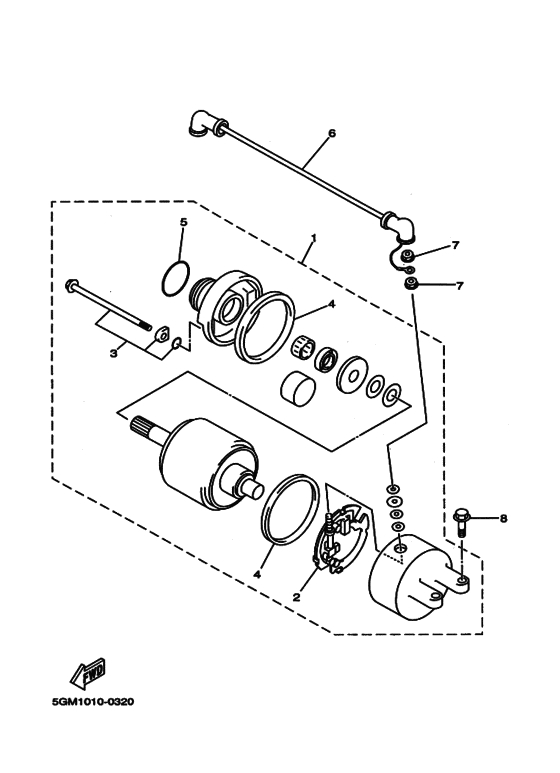 6
5
1
7
7
4
3
8
4
2
FWD
5GM1010-0320