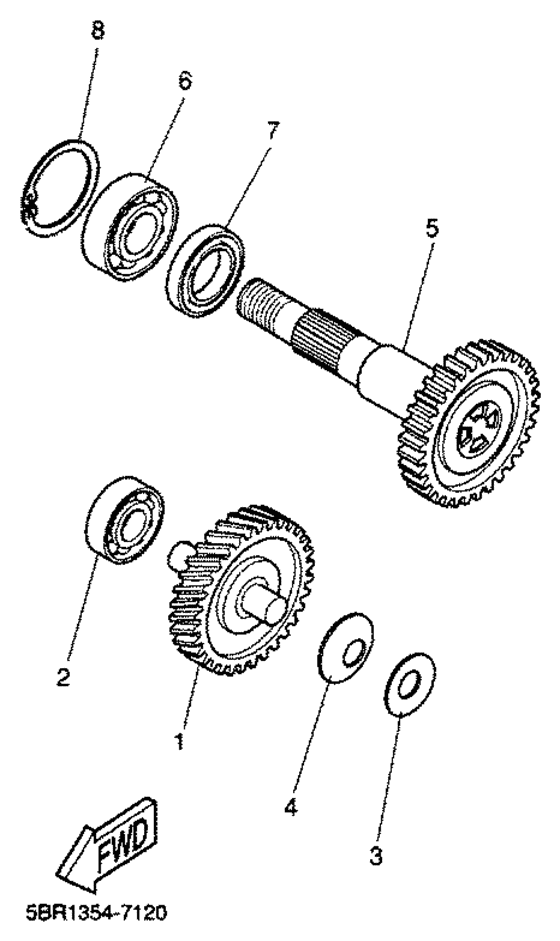 8
6
7
5
2
1
4
3
FWD
5BR1354-7120