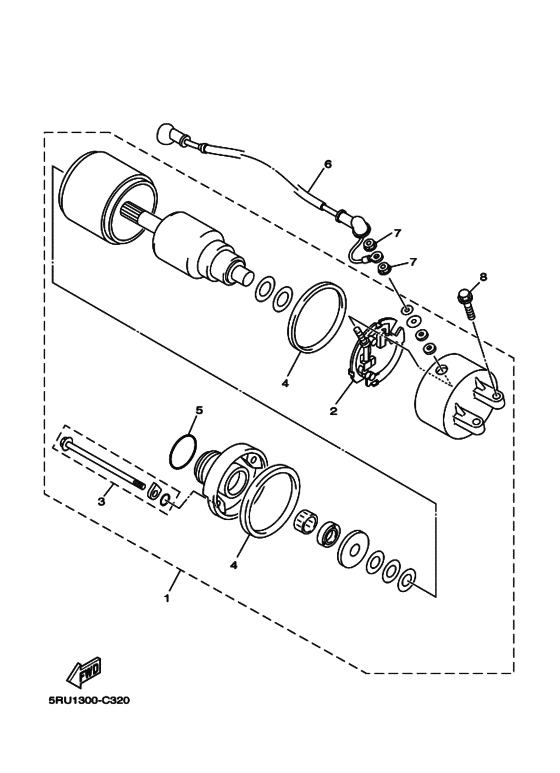 6
7
7
8
4
2
5
3
4
1
FWD
5RU1300-C320