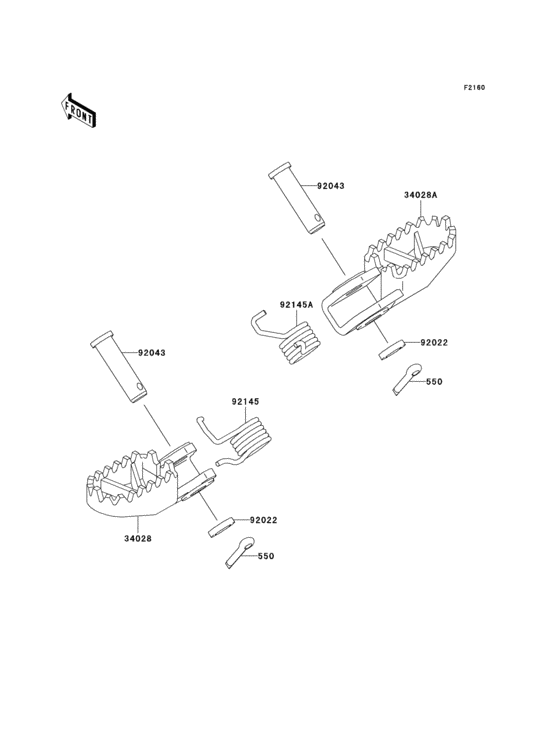 F2160

FRONT

92043

34028A

92145A

92022

550

92043

92145

92022

34028

550